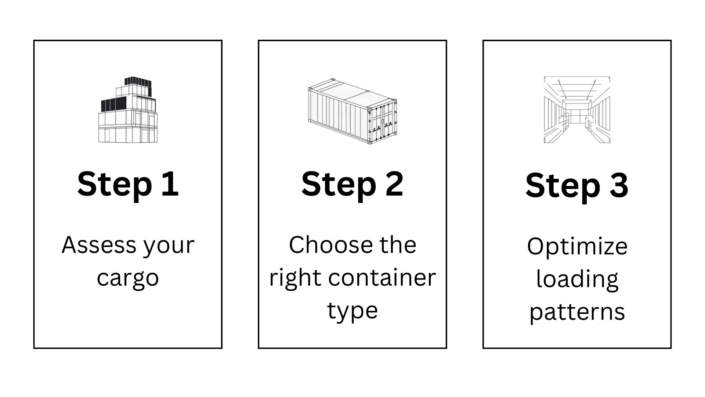 Step 1

Assess your cargo

Step 2

Choose the right container type

Step 3

Optimize loading patterns