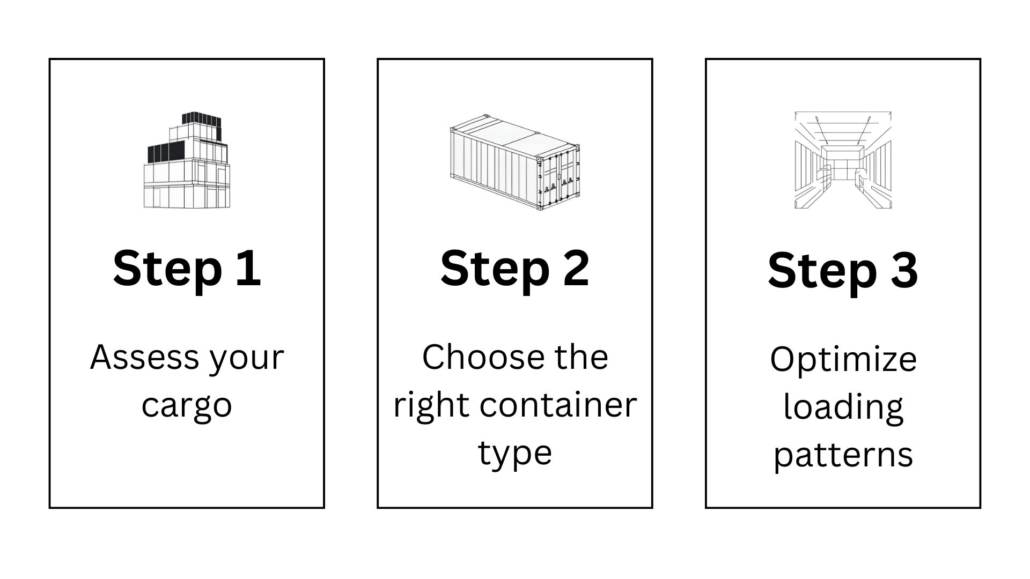 Step 1

Assess your cargo

Step 2

Choose the right container type

Step 3

Optimize loading patterns